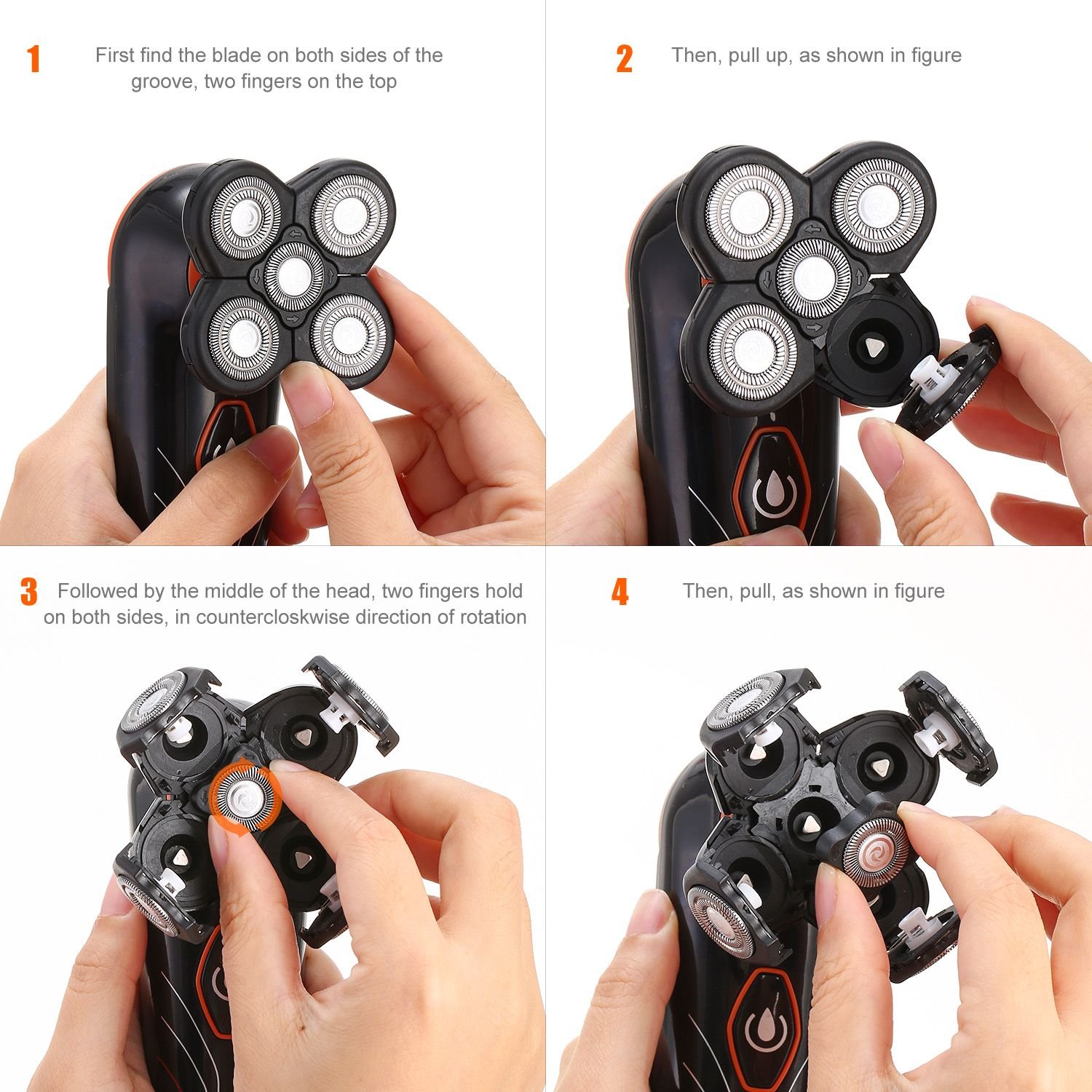 1 First find the blade on both sides of the groove, two fingers on the top

2 Then, pull up, as shown in figure

3 Followed by the middle of the head, two fingers hold on both sides, in countercloskwise direction of rotation

4 Then, pull, as shown in figure